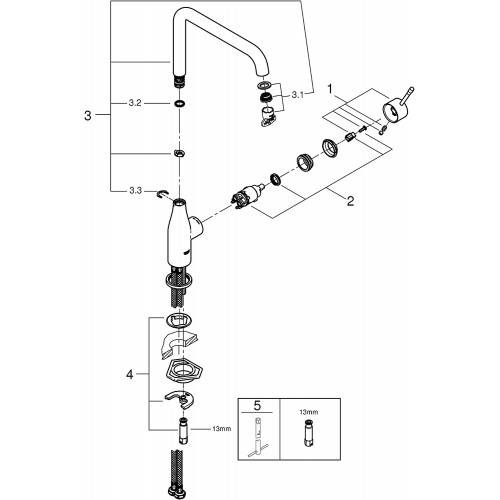 3
3.2
3.3
3.1
1
2
4
13mm
5
13mm